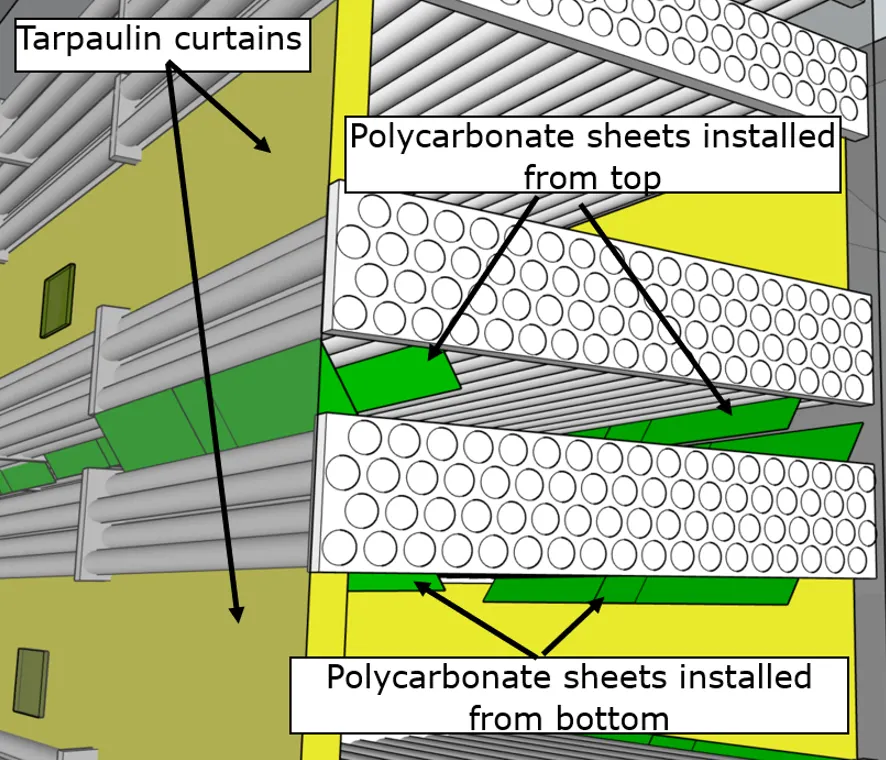 Tarpaulin curtains

Polycarbonate sheets installed from top

Polycarbonate sheets installed from bottom